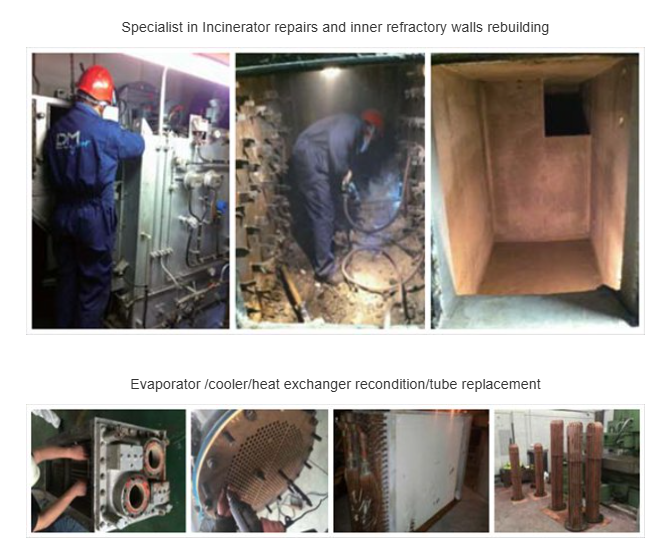 Specialist in Incinerator repairs and inner refractory walls rebuilding

DM

Evaporator /cooler/heat exchanger recondition/tube replacement